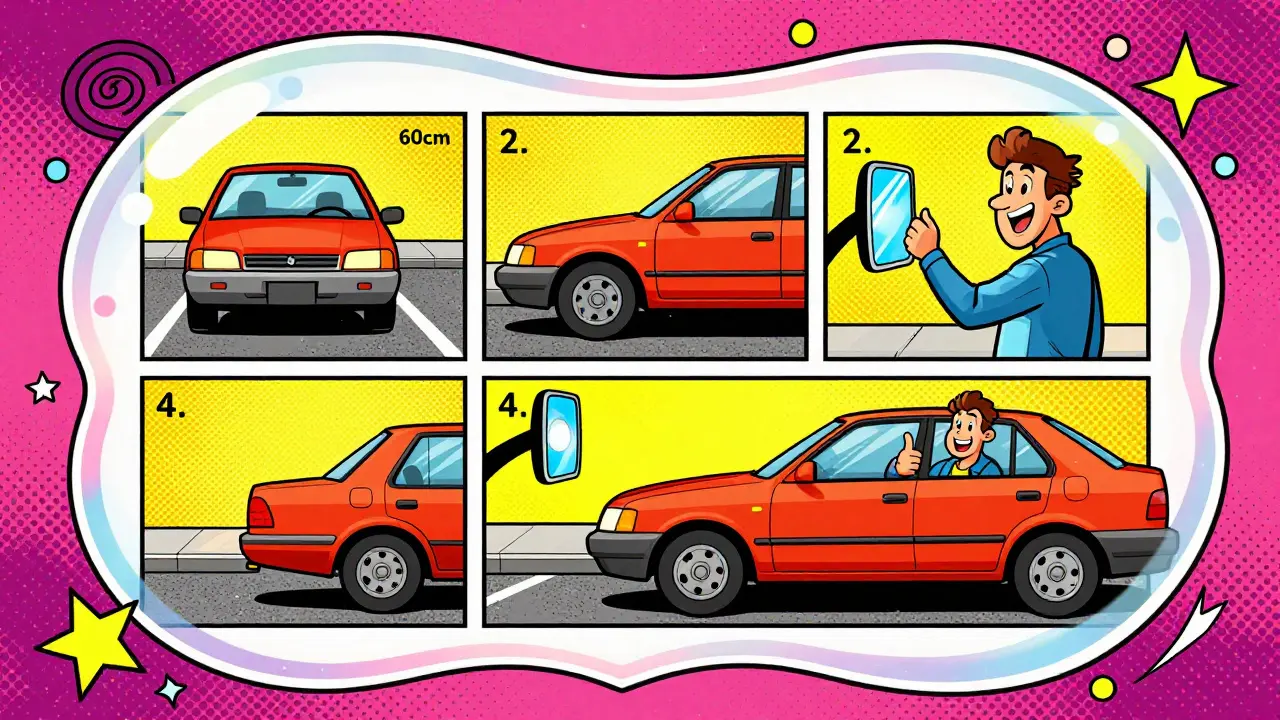 60cm

2.

2.

4.

4.